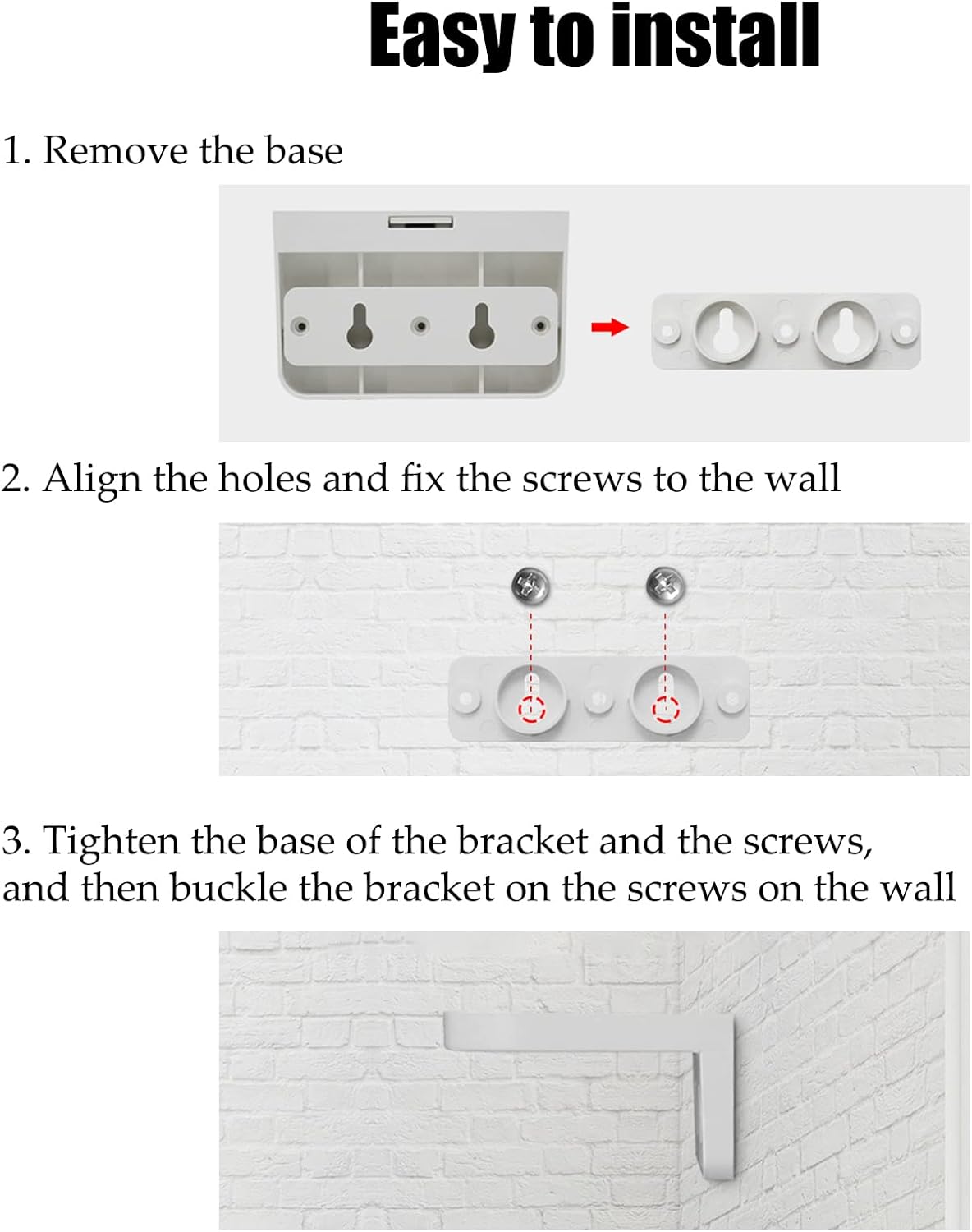 Easy to install

1. Remove the base

2. Align the holes and fix the screws to the wall

3. Tighten the base of the bracket and the screws, and then buckle the bracket on the screws on the wall